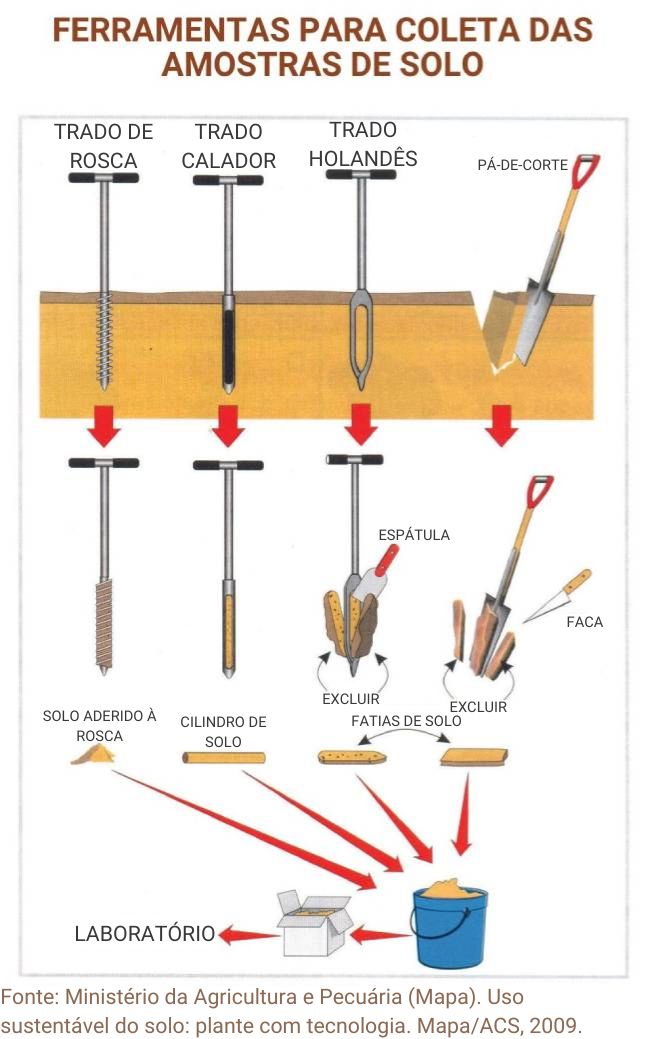 FERRAMENTAS PARA COLETA DAS AMOSTRAS DE SOLO

TRADO DE ROSCA

TRADO CALADOR

TRADO HOLANDÊS

PÁ-DE-CORTE

ESPÁTULA

FACA

EXCLUIR

EXCLUIR

SOLO ADERIDO À ROSCA

CILINDRO DE SOLO

FATIAS DE SOLO

LABORATÓRIO

Fonte: Ministério da Agricultura e Pecuária (Mapa). Uso sustentável do solo: plante com tecnologia. Mapa/ACS, 2009.