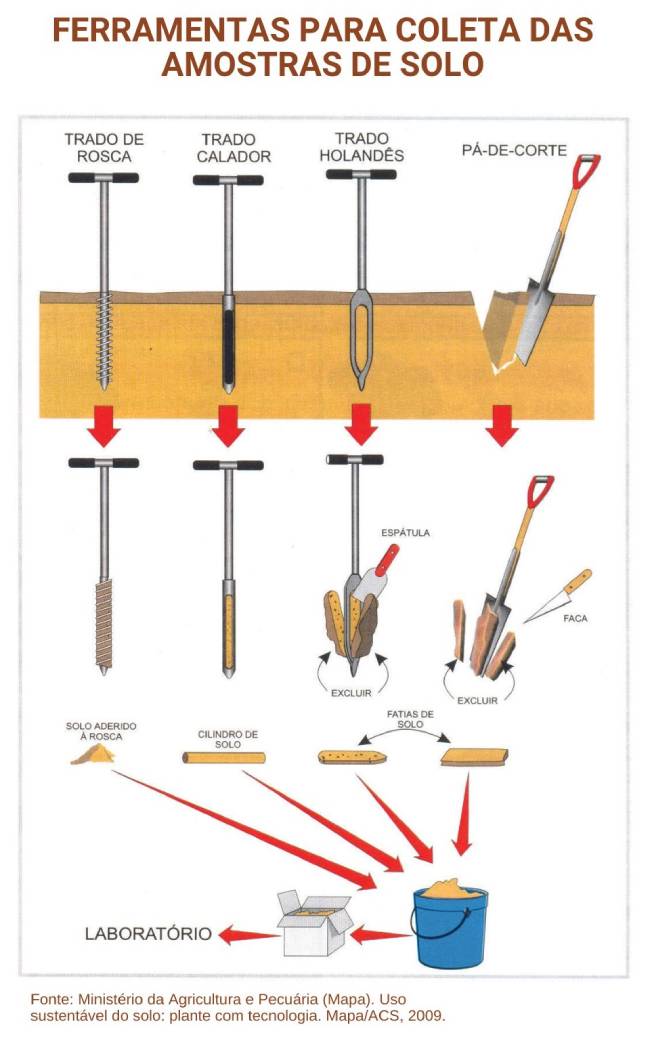 FERRAMENTAS PARA COLETA DAS AMOSTRAS DE SOLO

TRADO DE ROSCA

TRADO CALADOR

TRADO HOLANDÊS

PÁ-DE-CORTE

ESPÁTULA

FACA

EXCLUIR

EXCLUIR

SOLO ADERIDO À ROSCA

CILINDRO DE SOLO

FATIAS DE SOLO

LABORATÓRIO

Fonte: Ministério da Agricultura e Pecuária (Mapa). Uso sustentável do solo: plante com tecnologia. Mapa/ACS, 2009.